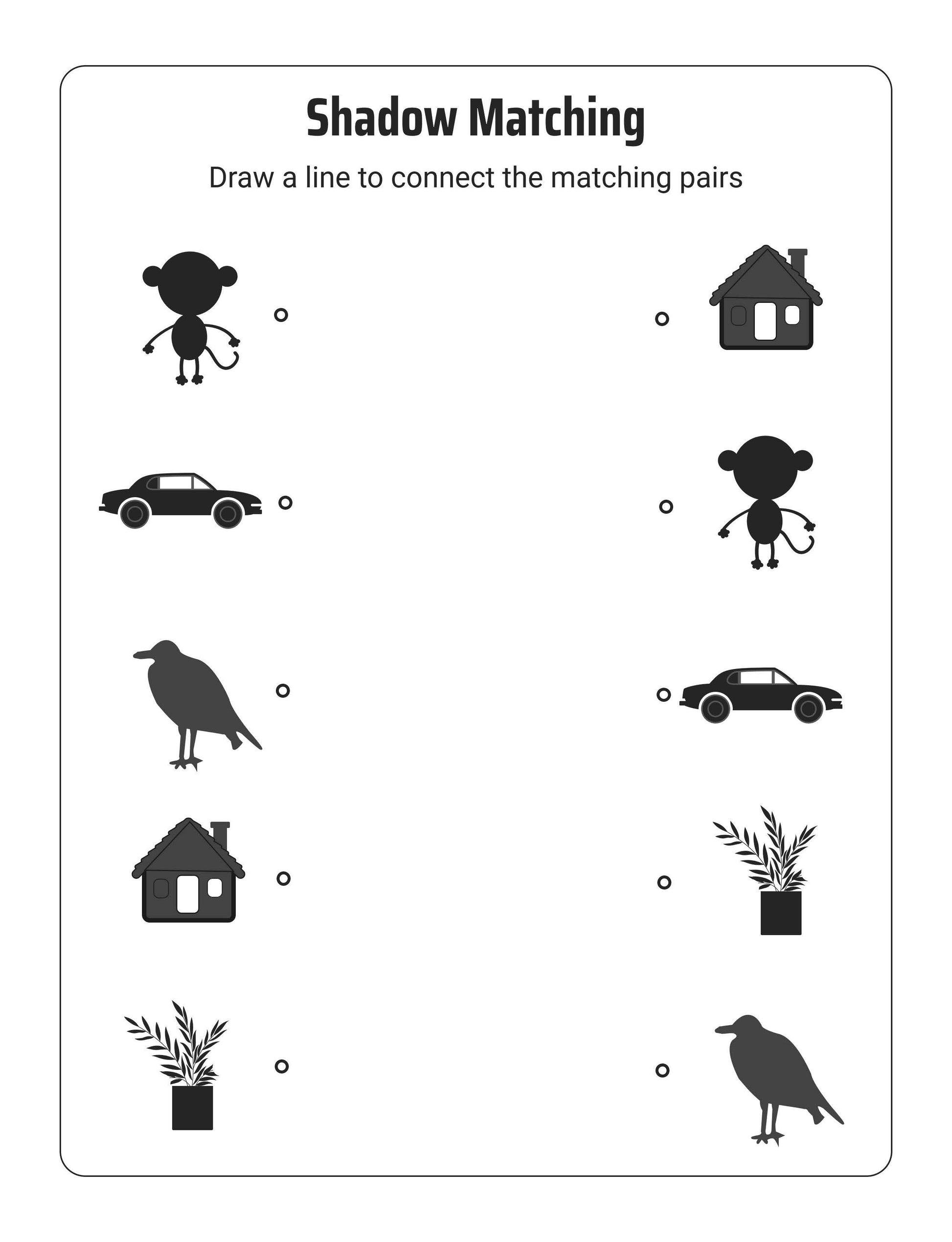 Shadow Matching

Draw a line to connect the matching pairs