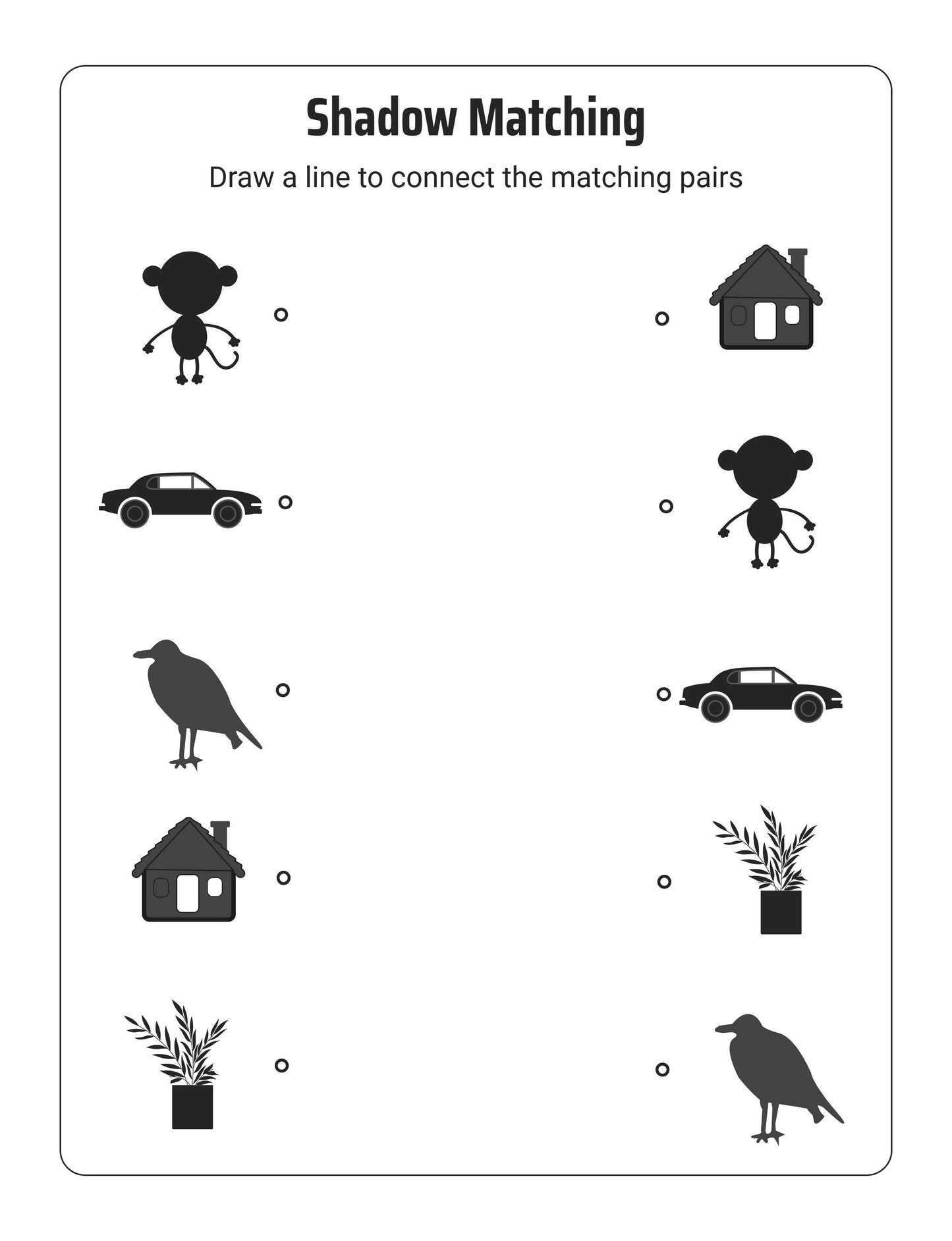 Shadow Matching

Draw a line to connect the matching pairs